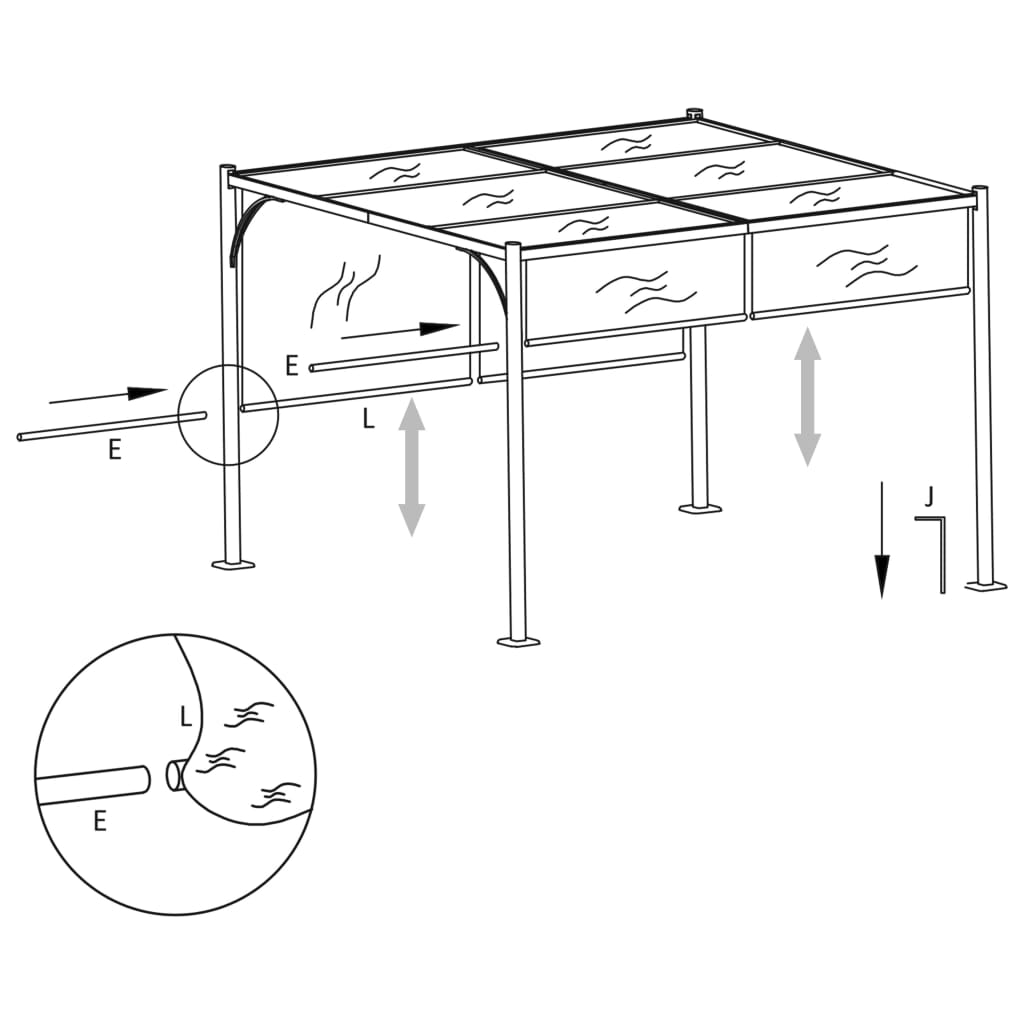 E
E
L
J
L
E